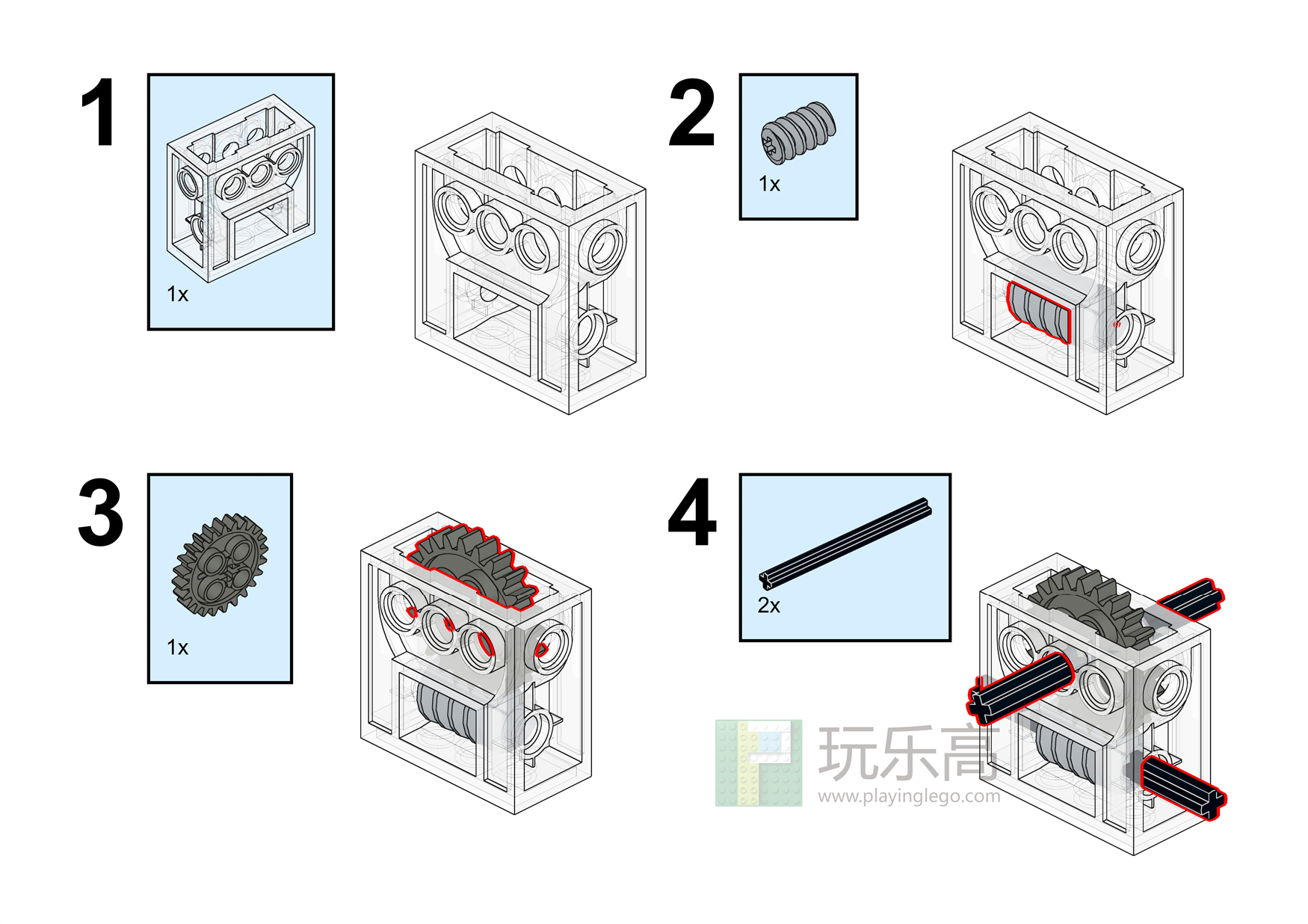 1

1x

2

1x

3

1x

4

2x

玩乐高
www.playinglego.com